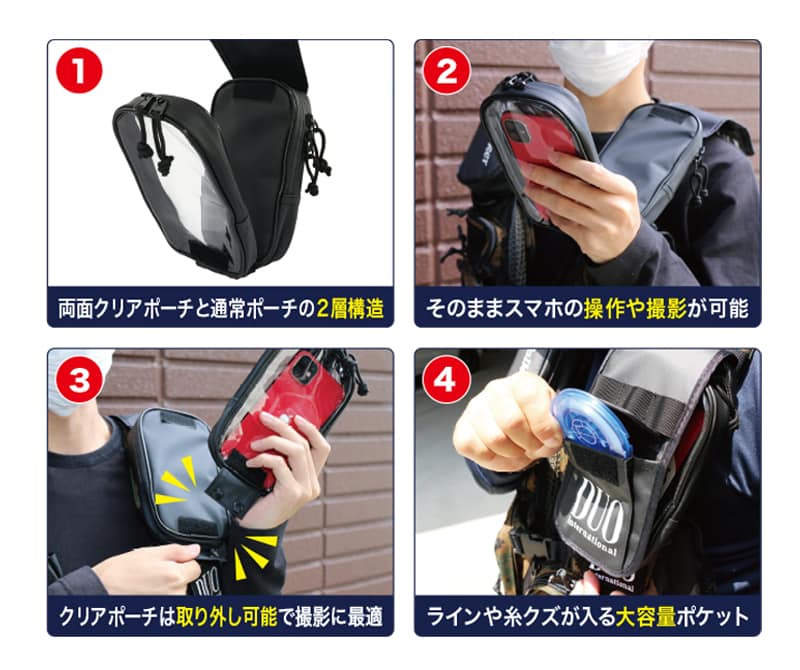 1

両面クリアポーチと通常ポーチの2層構造

2

そのままスマホの操作や撮影が可能

3

クリアポーチは取り外し可能で撮影に最適

4

DUO International

ラインや糸クズが入る大容量ポケット