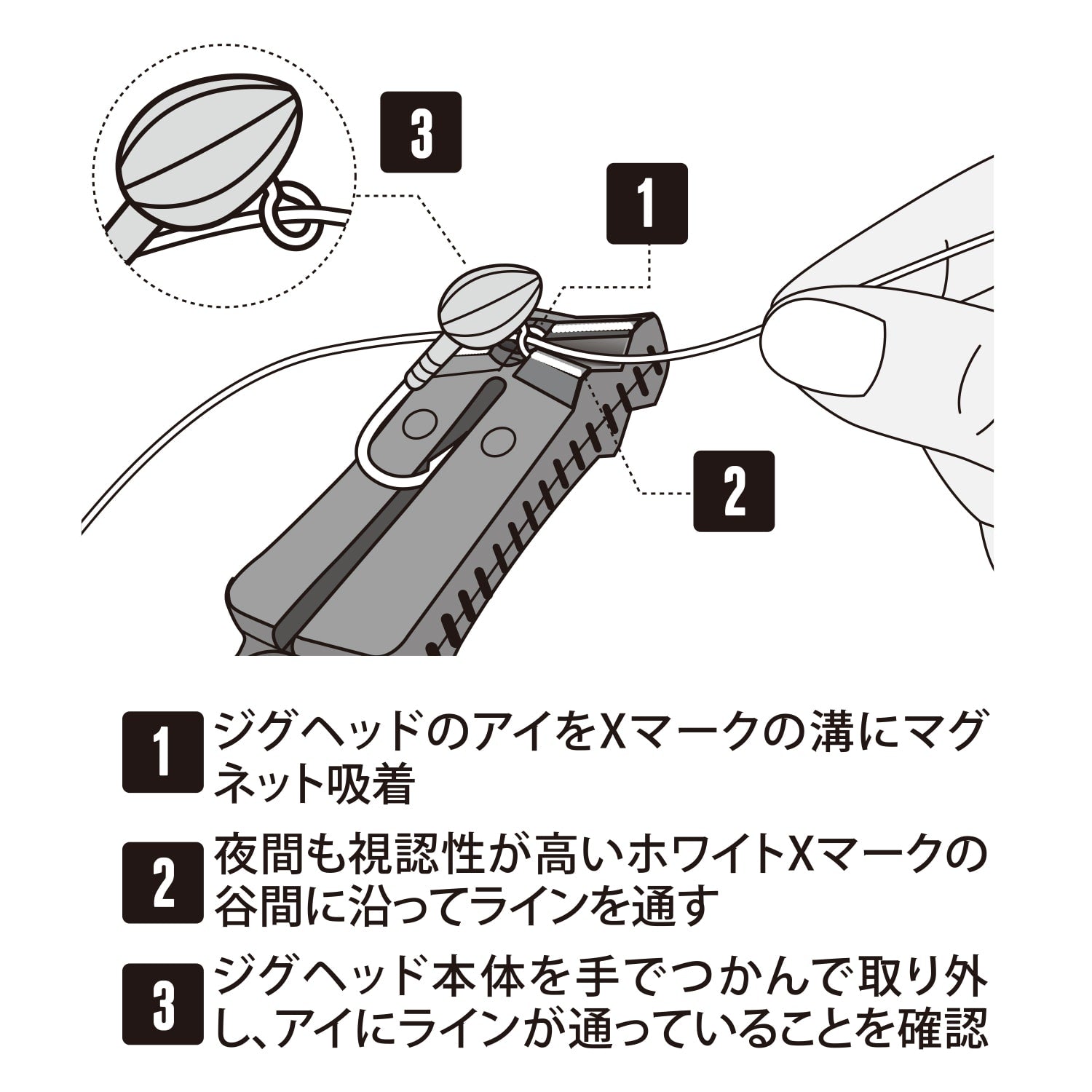 3

1

2

1 ジグヘッドのアイをXマークの溝にマグネット吸着

2 夜間も視認性が高いホワイトXマークの谷間に沿ってラインを通す

3 ジグヘッド本体を手でつかんで取り外し、アイにラインが通っていることを確認