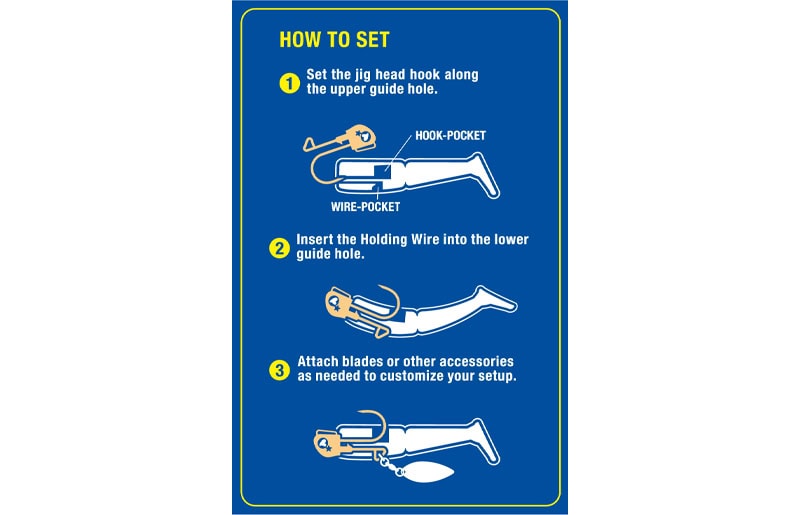 HOW TO SET

1 Set the jig head hook along the upper guide hole.

HOOK-POCKET

WIRE-POCKET

2 Insert the Holding Wire into the lower guide hole.

3 Attach blades or other accessories as needed to customize your setup.