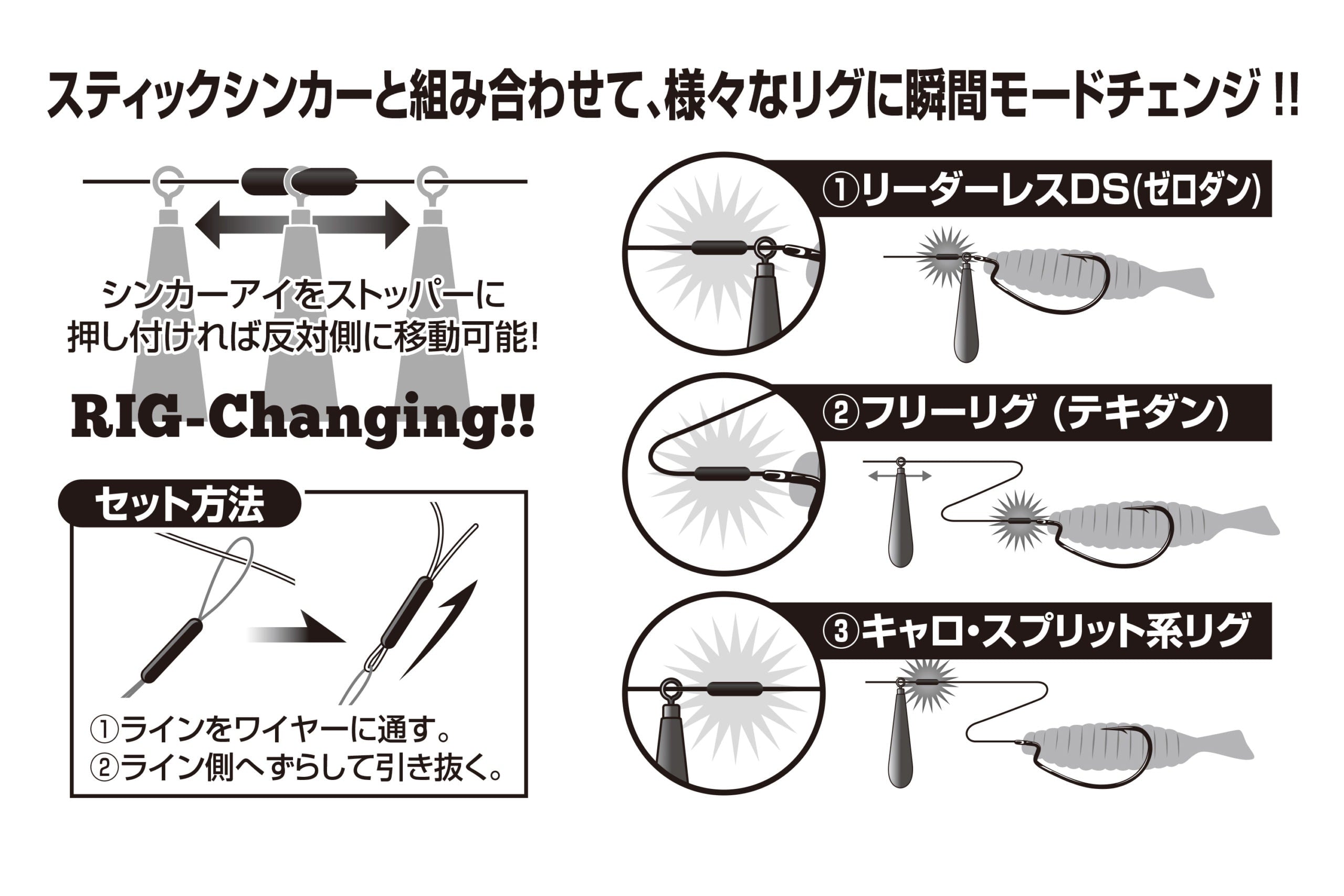 スティックシンカーと組み合わせて、様々なリグに瞬間モードチェンジ!!

シンカーアイをストッパーに押し付ければ反対側に移動可能!

RIG-Changing!!

セット方法

①ラインをワイヤーに通す。
②ライン側へずらして引き抜く。

①リーダーレスDS(ゼロダン)

②フリーリグ (テキダン)

③キャロ・スプリット系リグ