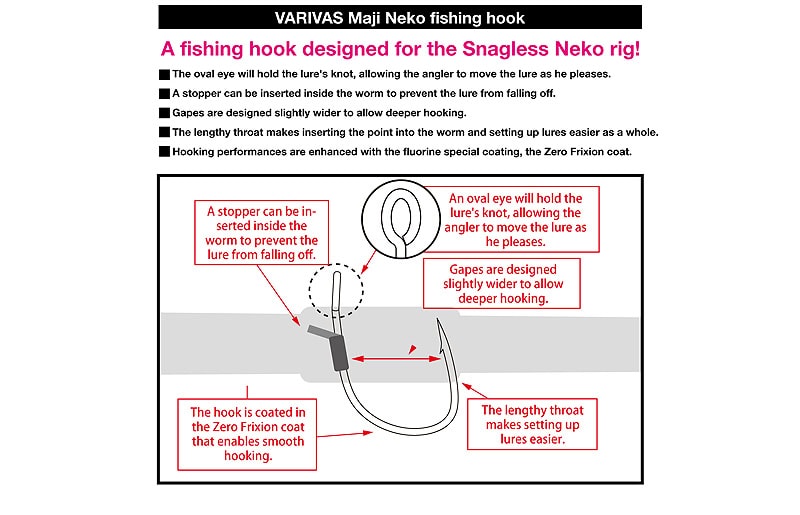 VARIVAS Maji Neko fishing hook

A fishing hook designed for the Snagless Neko rig!

■ The oval eye will hold the lure's knot, allowing the angler to move the lure as he pleases.

■ A stopper can be inserted inside the worm to prevent the lure from falling off.

■ Gapes are designed slightly wider to allow deeper hooking.

■ The lengthy throat makes inserting the point into the worm and setting up lures easier as a whole.

■ Hooking performances are enhanced with the fluorine special coating, the Zero Frixion coat.

A stopper can be inserted inside the worm to prevent the lure from falling off.

An oval eye will hold the lure's knot, allowing the angler to move the lure as he pleases.

Gapes are designed slightly wider to allow deeper hooking.

The hook is coated in the Zero Frixion coat that enables smooth hooking.

The lengthy throat makes setting up lures easier.