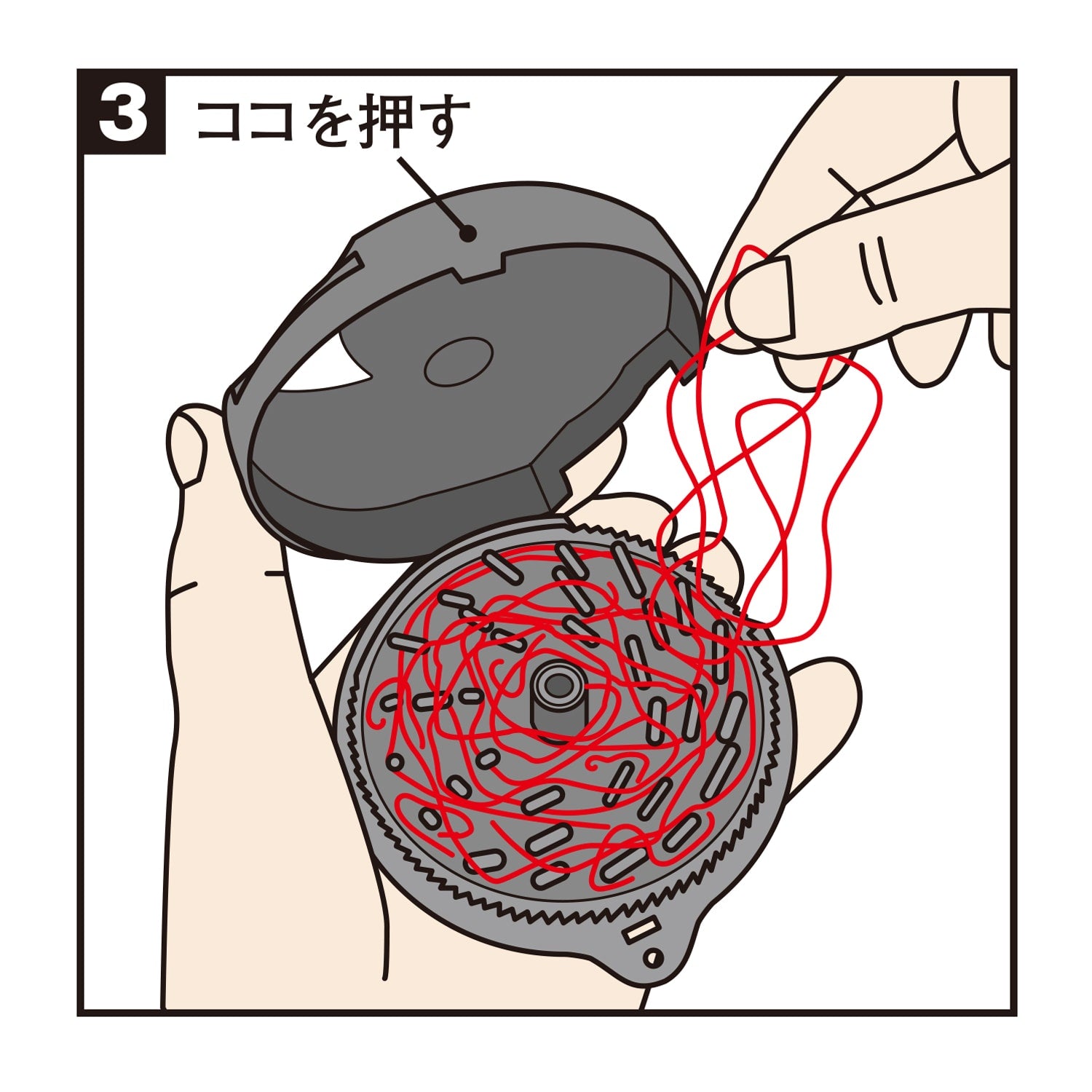 3 ココを押す