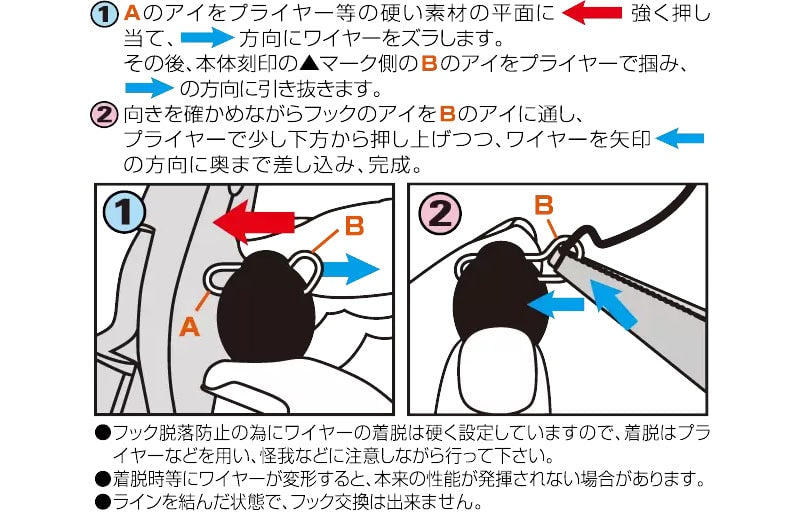 ① Aのアイをプライヤー等の硬い素材の平面に 強く押し当て、 方向にワイヤーをズラします。
その後、本体刻印の▲マーク側のBのアイをプライヤーで掴み、 の方向に引き抜きます。

② 向きを確かめながらフックのアイをBのアイに通し、プライヤーで少し下方から押し上げつつ、ワイヤーを矢印 の方向に奥まで差し込み、完成。

①
B
A

②
B

●フック脱落防止の為にワイヤーの着脱は硬く設定していますので、着脱はプライヤーなどを用い、怪我などに注意しながら行って下さい。
●着脱時等にワイヤーが変形すると、本来の性能が発揮されない場合があります。
●ラインを結んだ状態で、フック交換は出来ません。