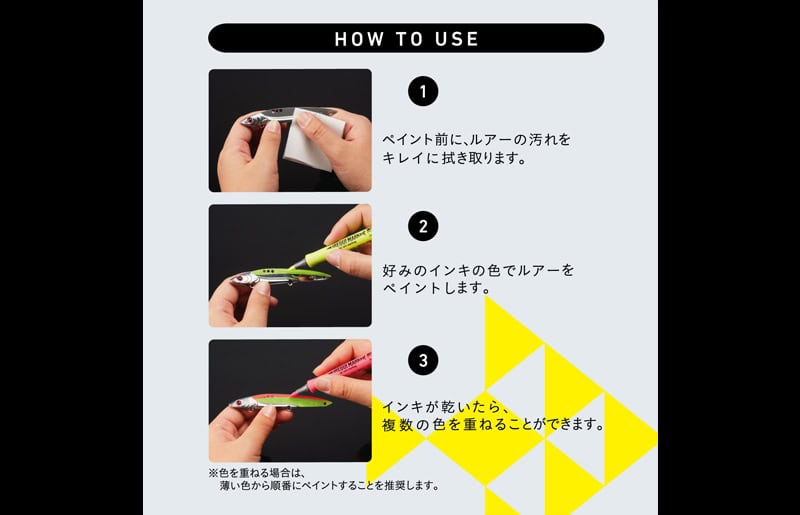 HOW TO USE

1

ペイント前に、ルアーの汚れをキレイに拭き取ります。

2

好みのインキの色でルアーをペイントします。

3

インキが乾いたら、複数の色を重ねることができます。

※色を重ねる場合は、薄い色から順番にペイントすることを推奨します。